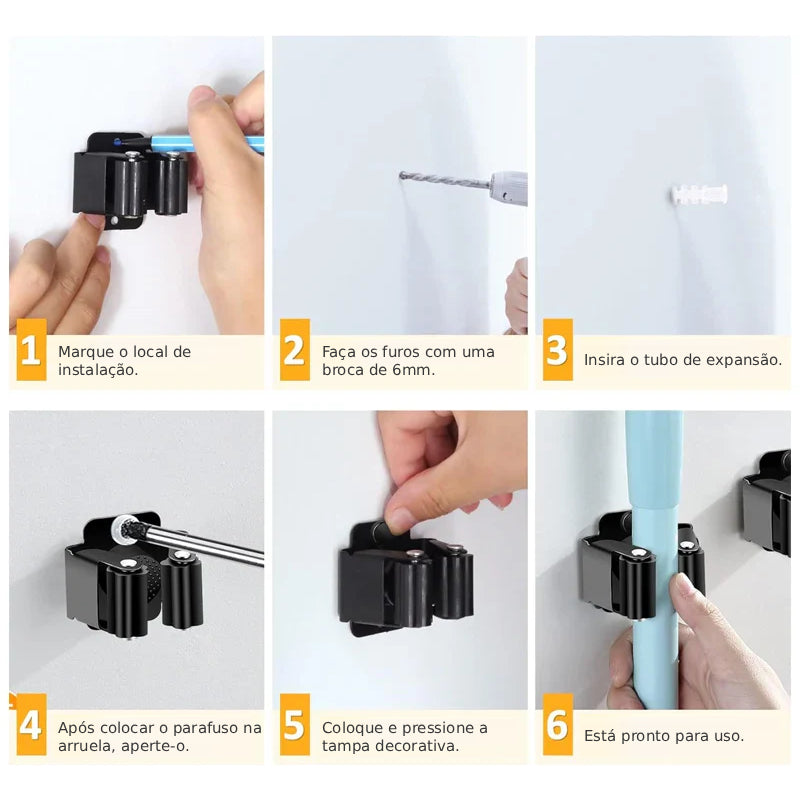 1 Marque o local de instalação.

2 Faça os furos com uma broca de 6mm.

3 Insira o tubo de expansão.

4 Após colocar o parafuso na arruela, aperte-o.

5 Coloque e pressione a tampa decorativa.

6 Está pronto para uso.